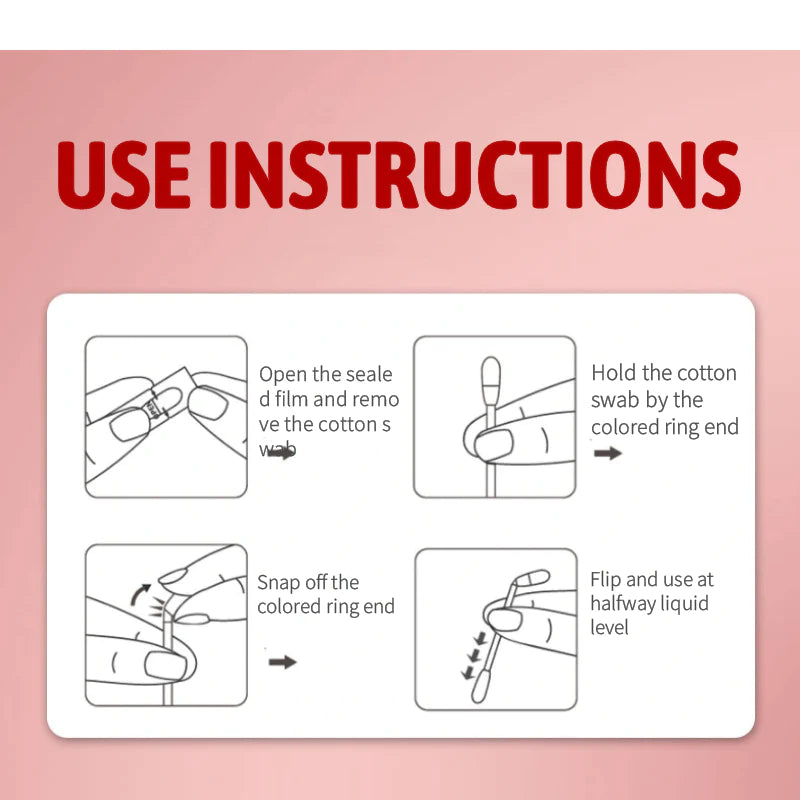 USE INSTRUCTIONS

Open the seale d film and remo ve the cotton s wab

Hold the cotton swab by the colored ring end

Snap off the colored ring end

Flip and use at halfway liquid level