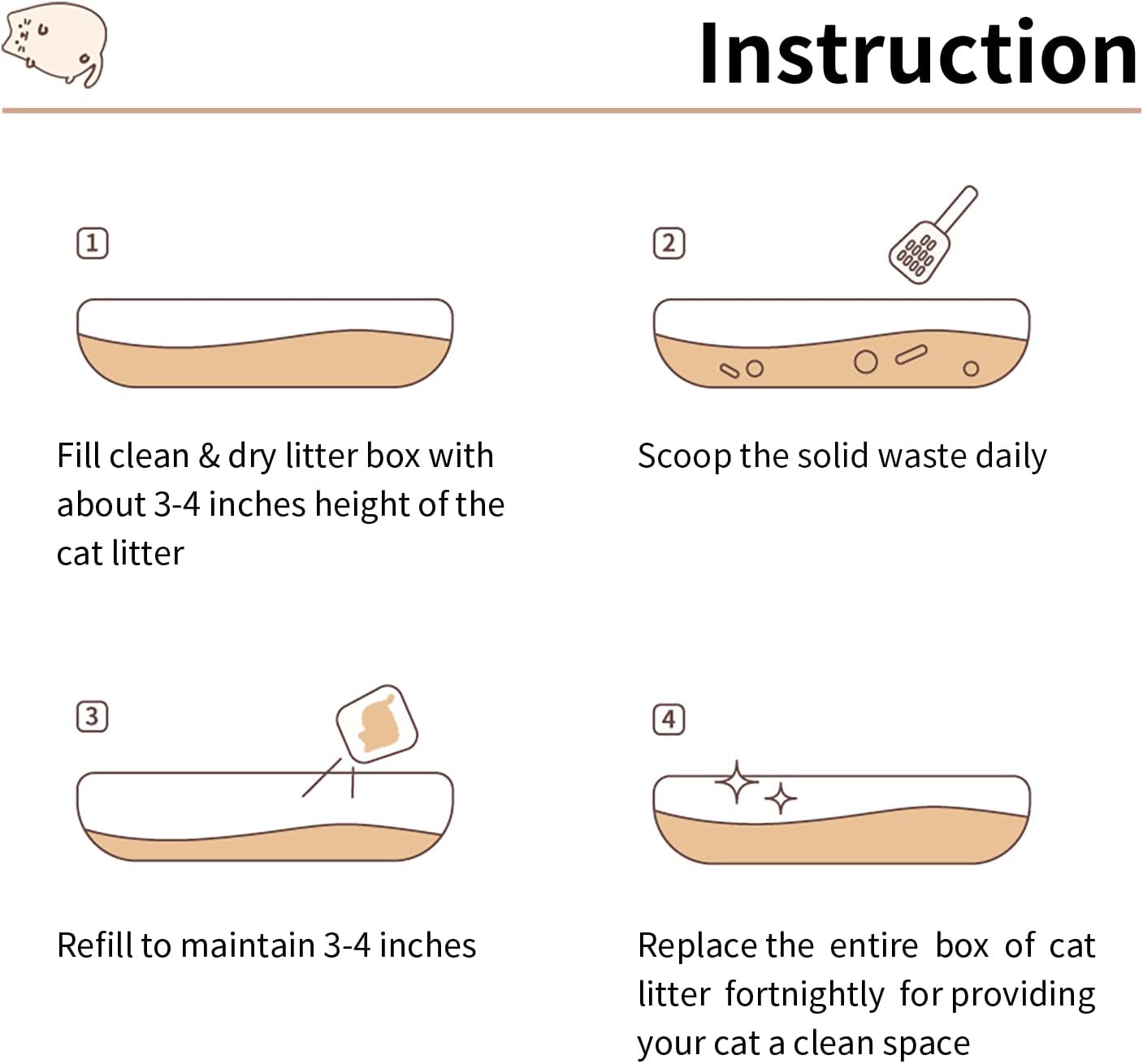 Instruction

1

Fill clean & dry litter box with about 3-4 inches height of the cat litter

2

Scoop the solid waste daily

3

Refill to maintain 3-4 inches

4

Replace the entire box of cat litter fortnightly for providing your cat a clean space